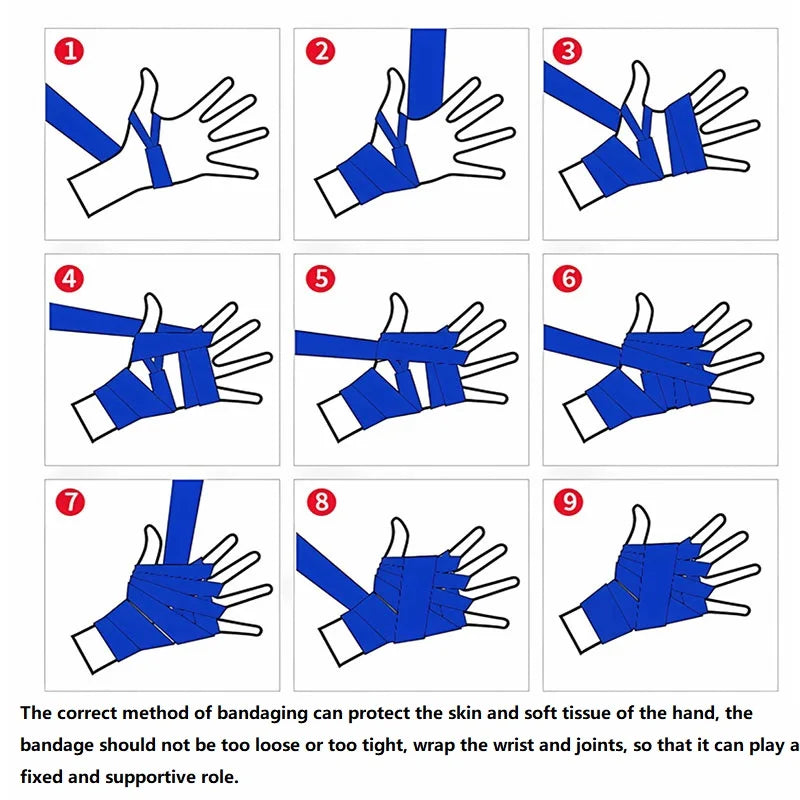 1

2

3

4

5

6

7

8

9

The correct method of bandaging can protect the skin and soft tissue of the hand, the bandage should not be too loose or too tight, wrap the wrist and joints, so that it can play a fixed and supportive role.